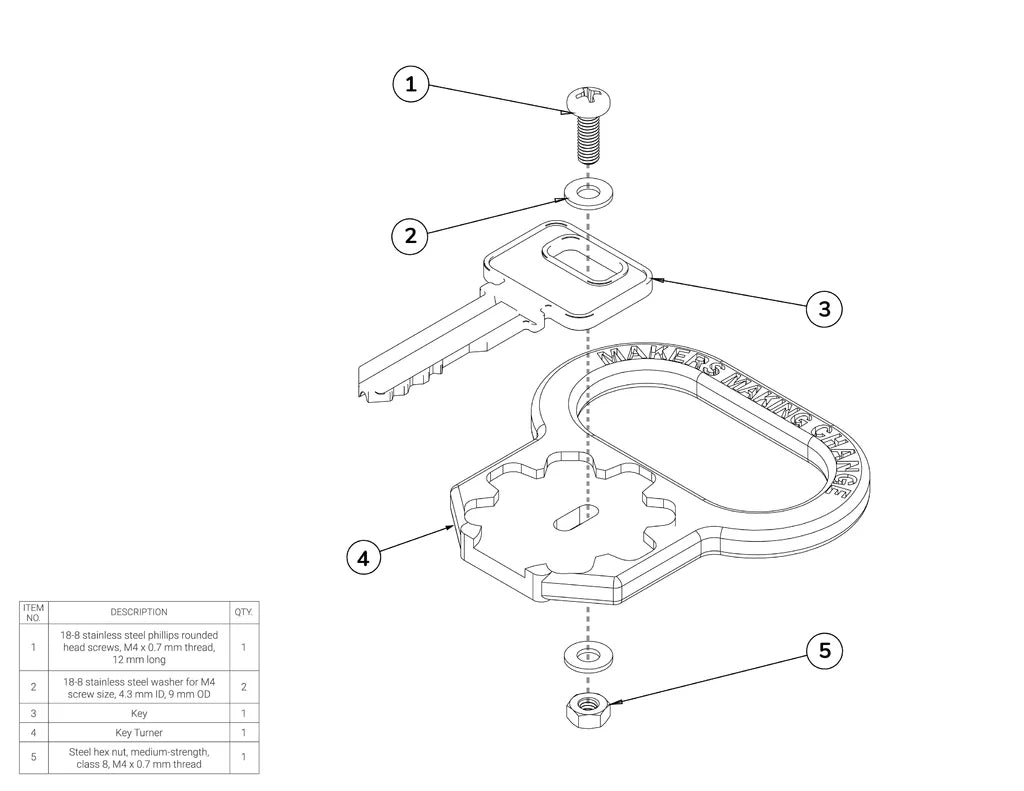 1

2

3

MAKERS MAKING CHANGE

4

5

| ITEM NO. | DESCRIPTION | QTY. |
|---|---|---|
| 1 | 18-8 stainless steel phillips rounded head screws, M4 x 0.7 mm thread, 12 mm long | 1 |
| 2 | 18-8 stainless steel washer for M4 screw size, 4.3 mm ID, 9 mm OD | 2 |
| 3 | Key | 1 |
| 4 | Key Turner | 1 |
| 5 | Steel hex nut, medium-strength, class 8, M4 x 0.7 mm thread | 1 |